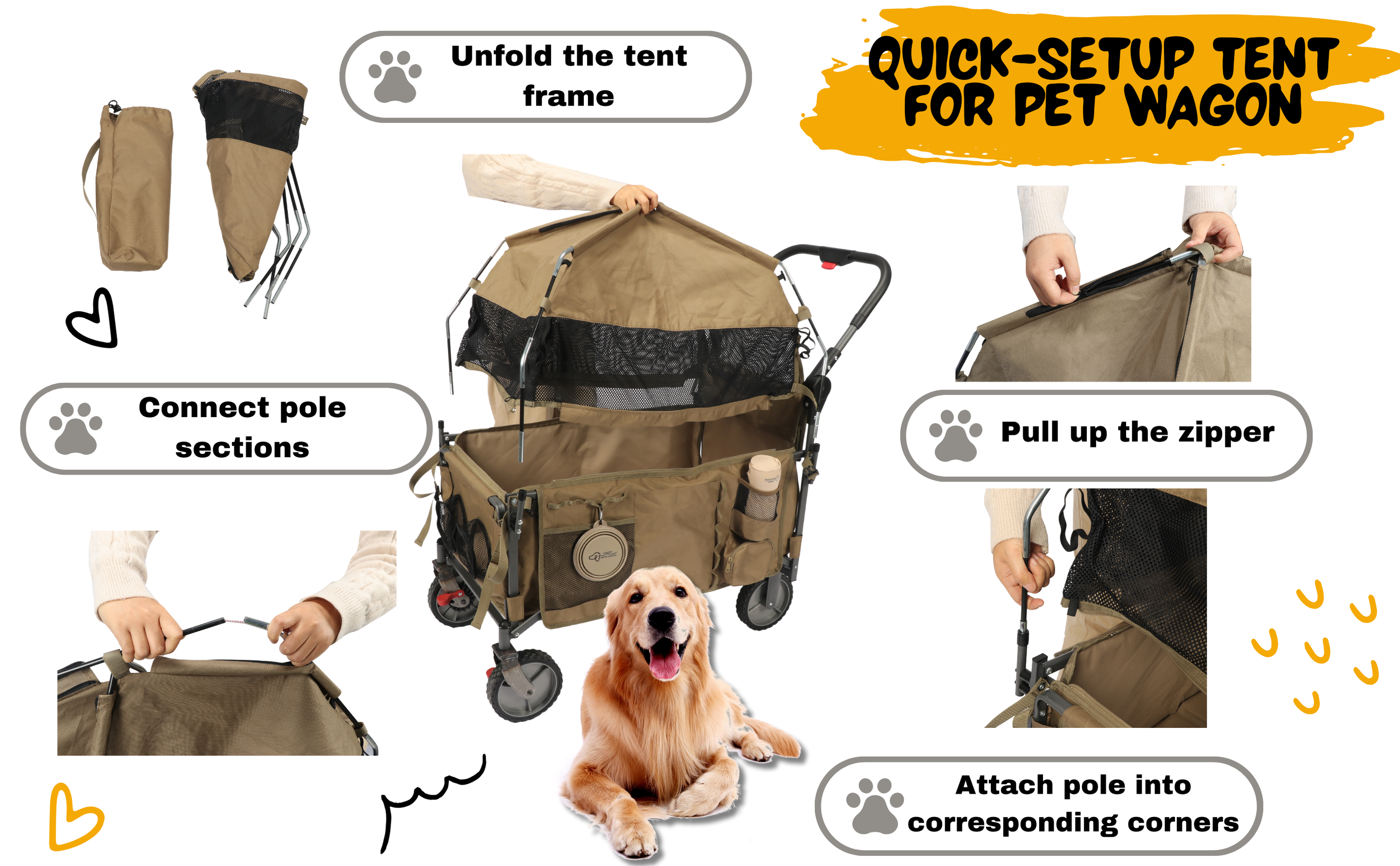 QUICK-SETUP TENT FOR PET WAGON

Unfold the tent frame

Connect pole sections

Pull up the zipper

Attach pole into corresponding corners